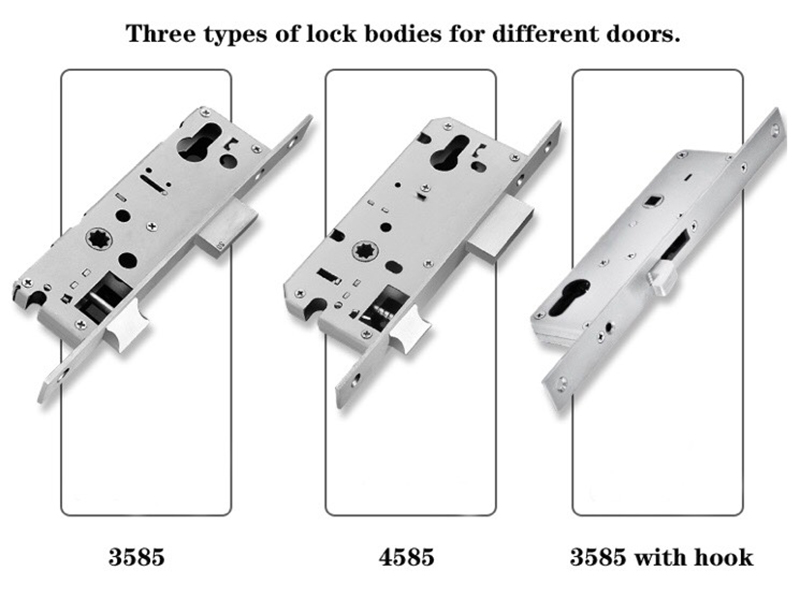 Three types of lock bodies for different doors.

3585

4585

3585 with hook